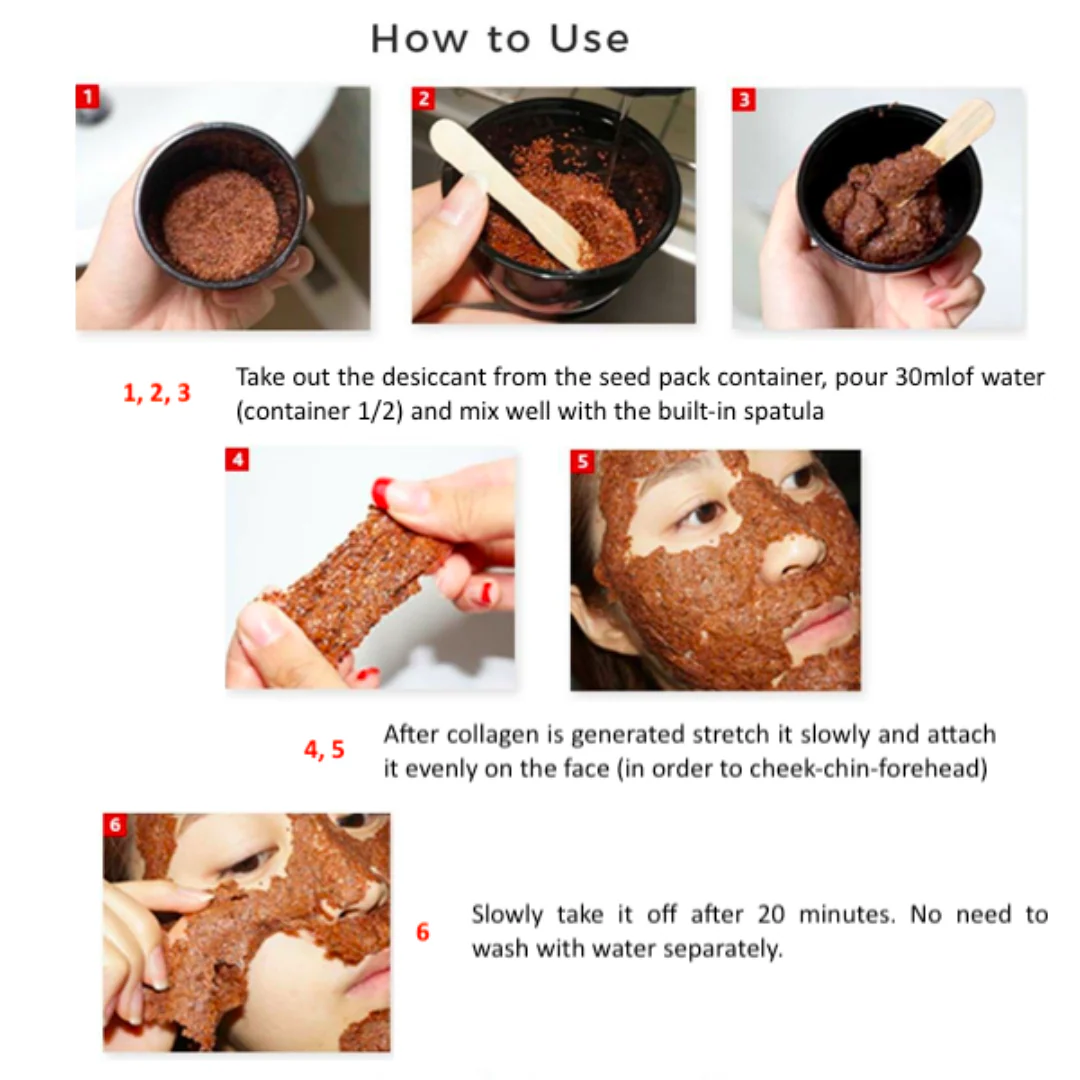 How to Use

1

2

3

1, 2, 3

Take out the desiccant from the seed pack container, pour 30mlof water (container 1/2) and mix well with the built-in spatula

4

5

4, 5

After collagen is generated stretch it slowly and attach it evenly on the face (in order to cheek-chin-forehead)

6

6

Slowly take it off after 20 minutes. No need to wash with water separately.