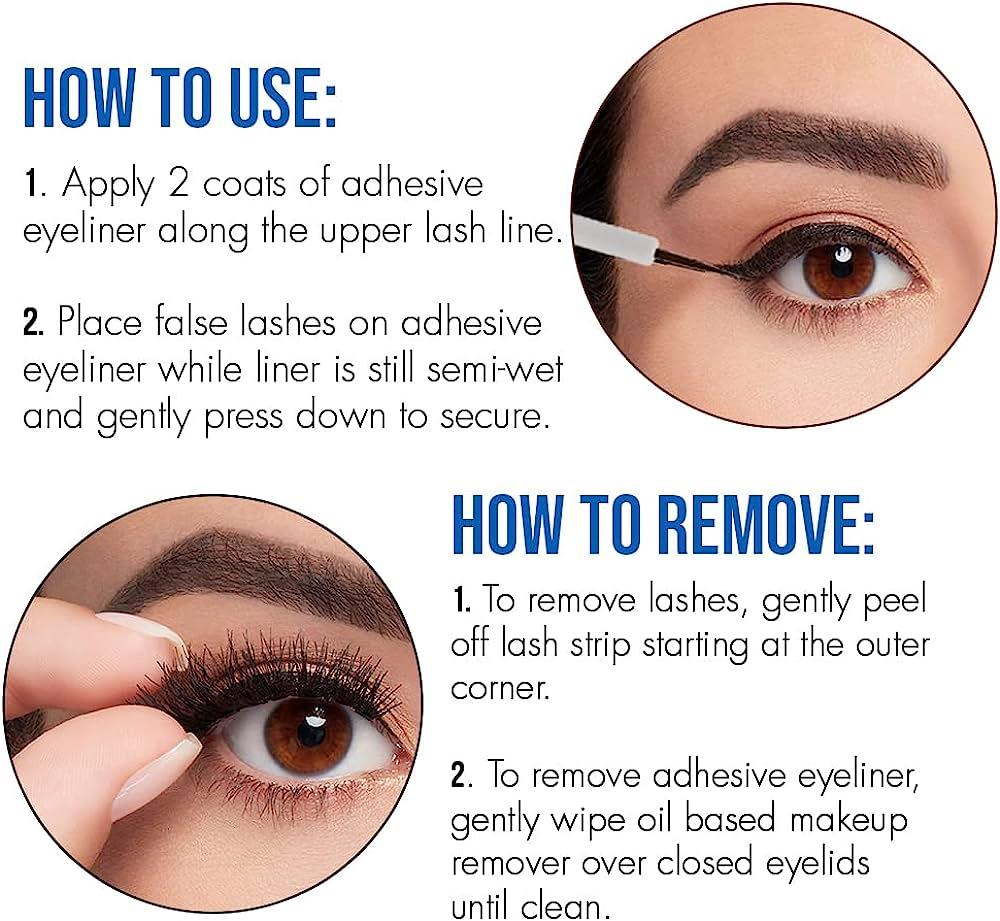 HOW TO USE:

1. Apply 2 coats of adhesive eyeliner along the upper lash line.

2. Place false lashes on adhesive eyeliner while liner is still semi-wet and gently press down to secure.

HOW TO REMOVE:

1. To remove lashes, gently peel off lash strip starting at the outer corner.

2. To remove adhesive eyeliner, gently wipe oil based makeup remover over closed eyelids until clean.